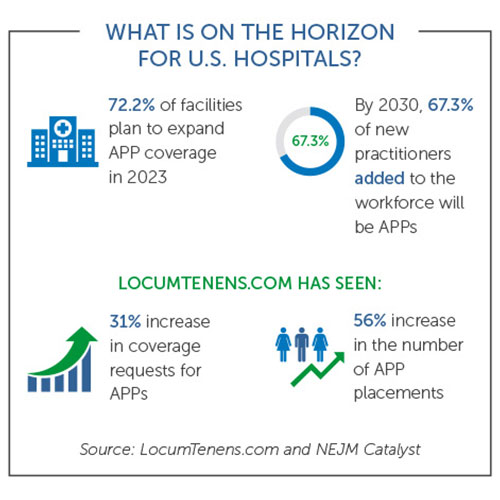 WHAT IS ON THE HORIZON FOR U.S. HOSPITALS?

72.2% of facilities plan to expand APP coverage in 2023

67.3%

By 2030, 67.3% of new practitioners added to the workforce will be APPs

LOCUMTENENS.COM HAS SEEN:

31% increase in coverage requests for APPs

56% increase in the number of APP placements

Source: LocumTenens.com and NEJM Catalyst